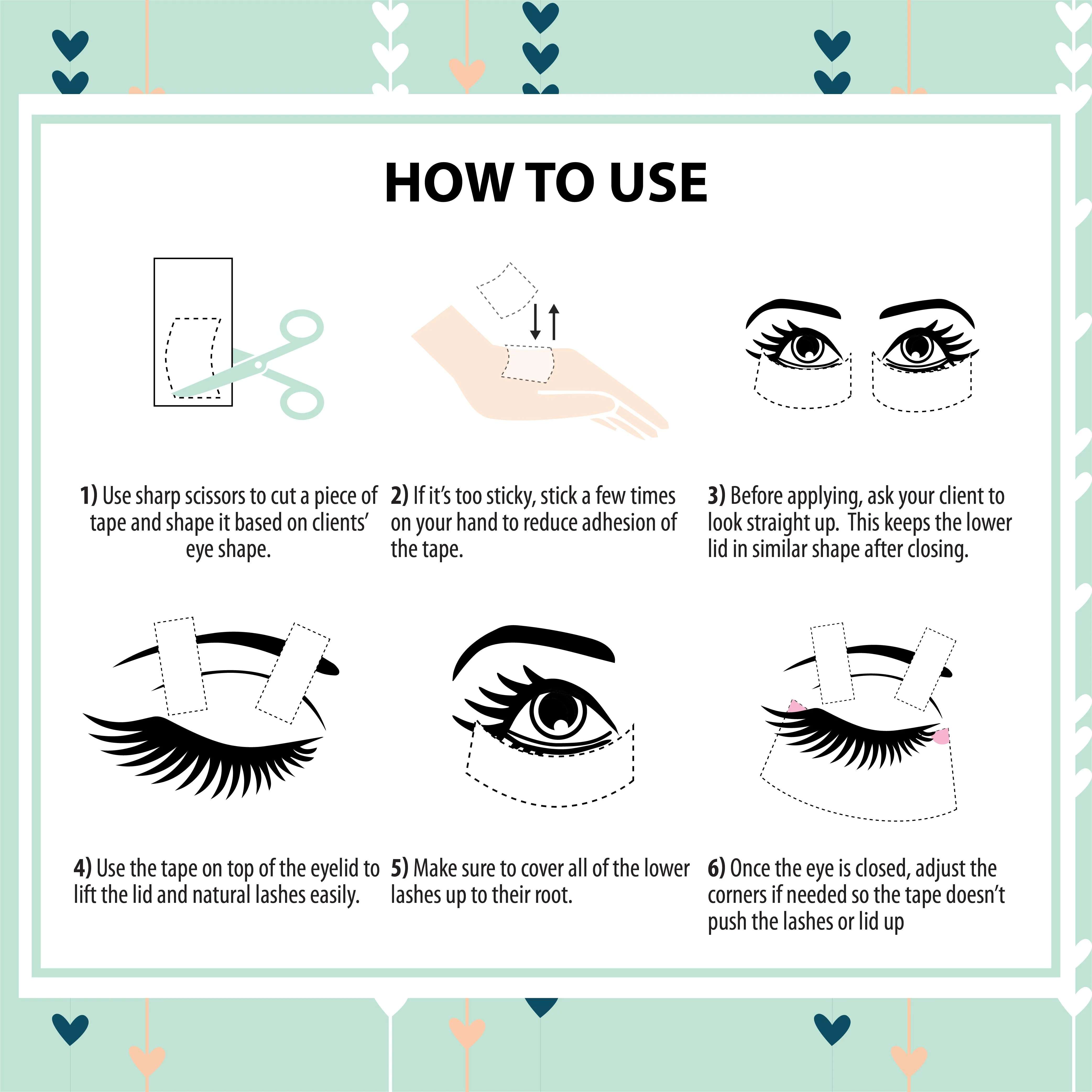 HOW TO USE

1) Use sharp scissors to cut a piece of tape and shape it based on clients' eye shape.

2) If it's too sticky, stick a few times on your hand to reduce adhesion of the tape.

3) Before applying, ask your client to look straight up. This keeps the lower lid in similar shape after closing.

4) Use the tape on top of the eyelid to lift the lid and natural lashes easily.

5) Make sure to cover all of the lower lashes up to their root.

6) Once the eye is closed, adjust the corners if needed so the tape doesn't push the lashes or lid up